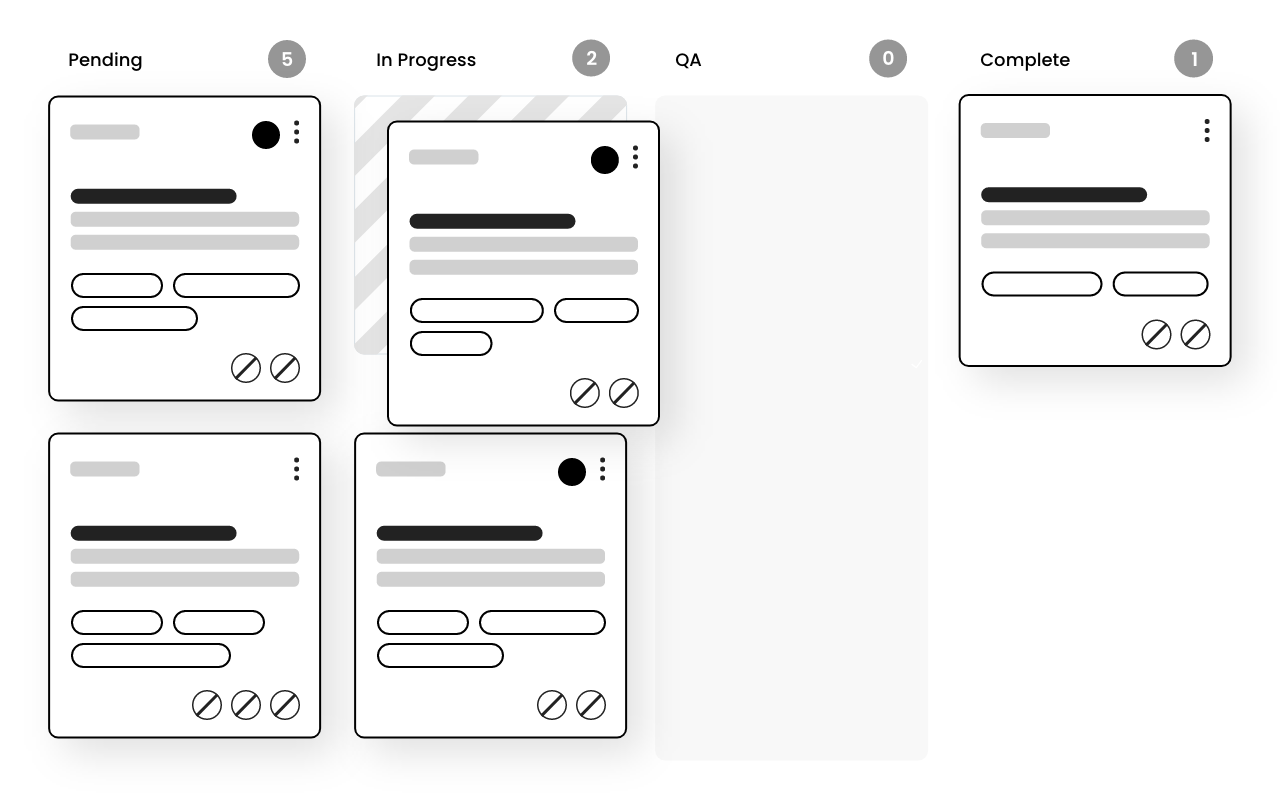 Pending 5

In Progress 2

QA 0

Complete 1